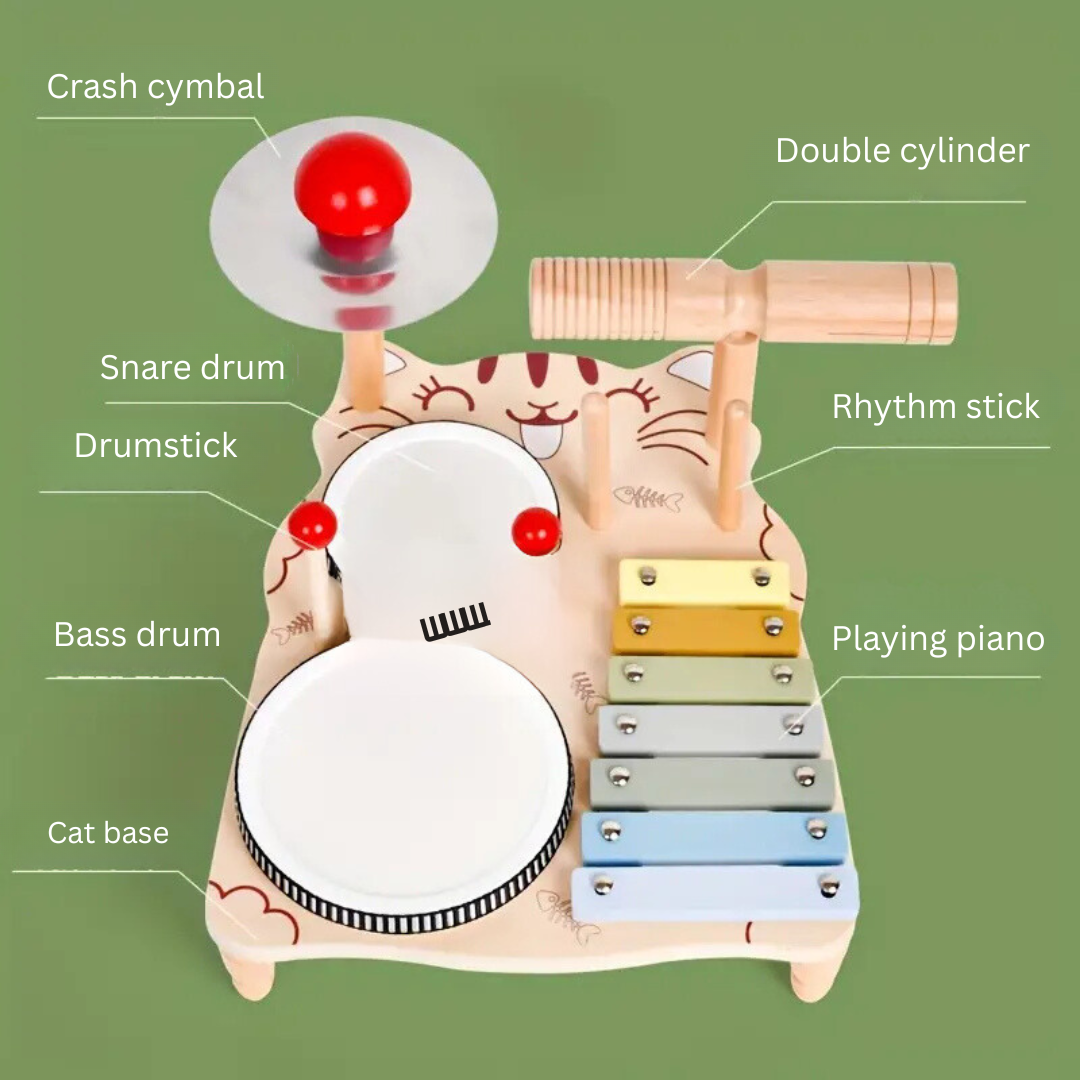 Crash cymbal

Double cylinder

Snare drum

Rhythm stick

Drumstick

Bass drum

Playing piano

Cat base