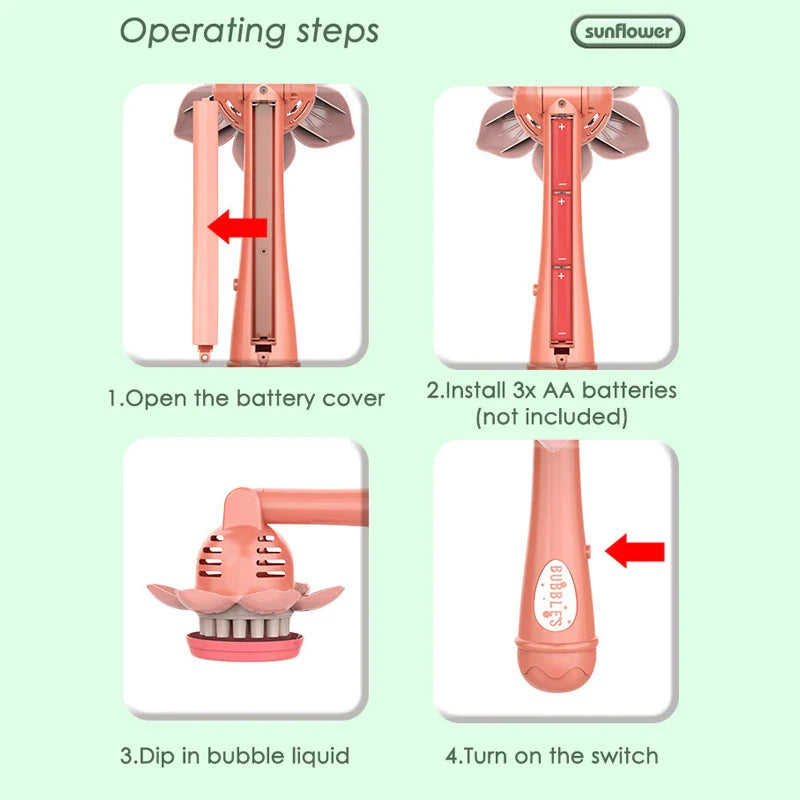 Operating steps

sunflower

1.Open the battery cover

2.Install 3x AA batteries (not included)

3.Dip in bubble liquid

BUBBLES

4.Turn on the switch