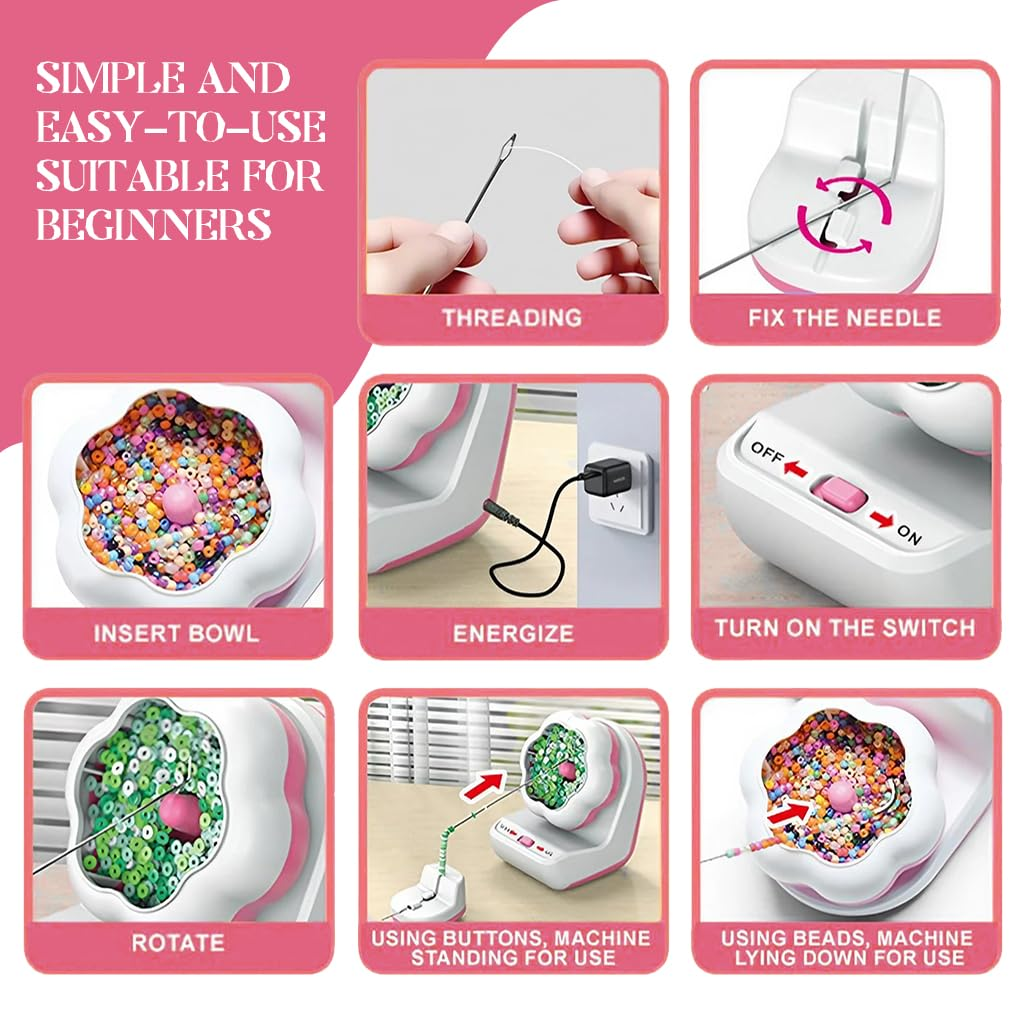 SIMPLE AND EASY-TO-USE SUITABLE FOR BEGINNERS

THREADING

FIX THE NEEDLE

INSERT BOWL

ENERGIZE

OFF

ON

TURN ON THE SWITCH

ROTATE

USING BUTTONS, MACHINE STANDING FOR USE

USING BEADS, MACHINE LYING DOWN FOR USE