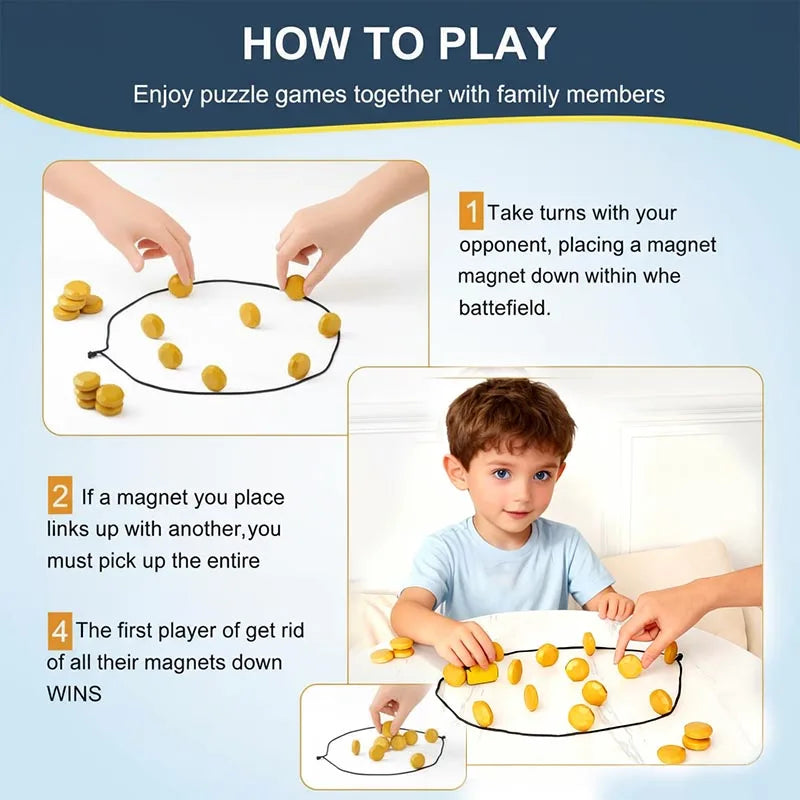 HOW TO PLAY

Enjoy puzzle games together with family members

1 Take turns with your opponent, placing a magnet magnet down within whe battefield.

2 If a magnet you place links up with another,you must pick up the entire

4 The first player of get rid of all their magnets down WINS